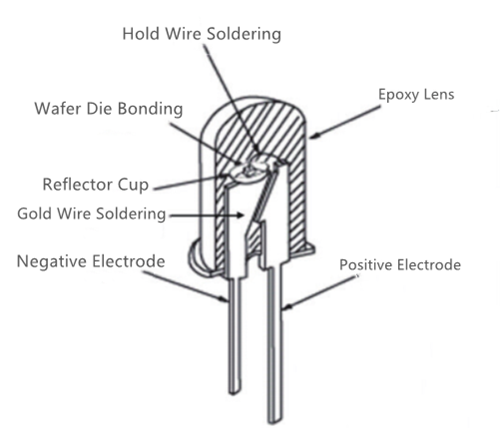 Hold Wire Soldering
Epoxy Lens
Wafer Die Bonding
Reflector Cup
Gold Wire Soldering
Negative Electrode
Positive Electrode